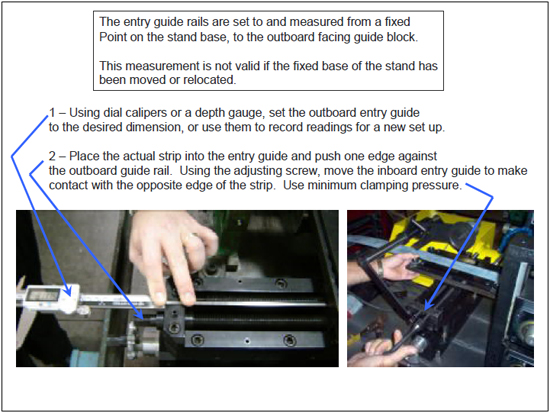 The entry guide rails are set to and measured from a fixed Point on the stand base, to the outboard facing guide block.

This measurement is not valid if the fixed base of the stand has been moved or relocated.

1 – Using dial calipers or a depth gauge, set the outboard entry guide to the desired dimension, or use them to record readings for a new set up.

2 – Place the actual strip into the entry guide and push one edge against the outboard guide rail. Using the adjusting screw, move the inboard entry guide to make contact with the opposite edge of the strip. Use minimum clamping pressure.